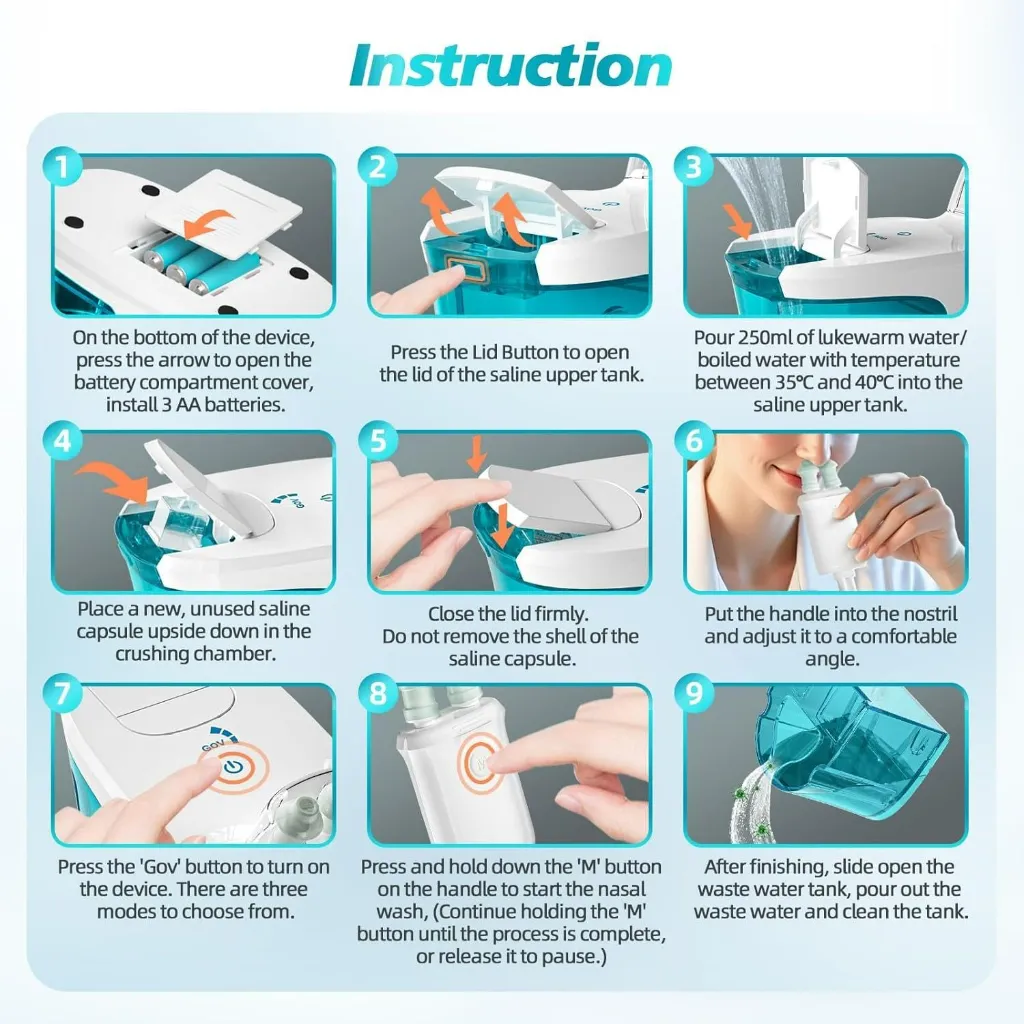 Instruction

1

On the bottom of the device, press the arrow to open the battery compartment cover, install 3 AA batteries.

2

Press the Lid Button to open the lid of the saline upper tank.

3

Pour 250ml of lukewarm water/ boiled water with temperature between 35°C and 40°C into the saline upper tank.

4

Place a new, unused saline capsule upside down in the crushing chamber.

5

Close the lid firmly. Do not remove the shell of the saline capsule.

6

Put the handle into the nostril and adjust it to a comfortable angle.

7

Gov

Press the 'Gov' button to turn on the device. There are three modes to choose from.

8

Press and hold down the 'M' button on the handle to start the nasal wash, (Continue holding the 'M' button until the process is complete, or release it to pause.)

9

After finishing, slide open the waste water tank, pour out the waste water and clean the tank.